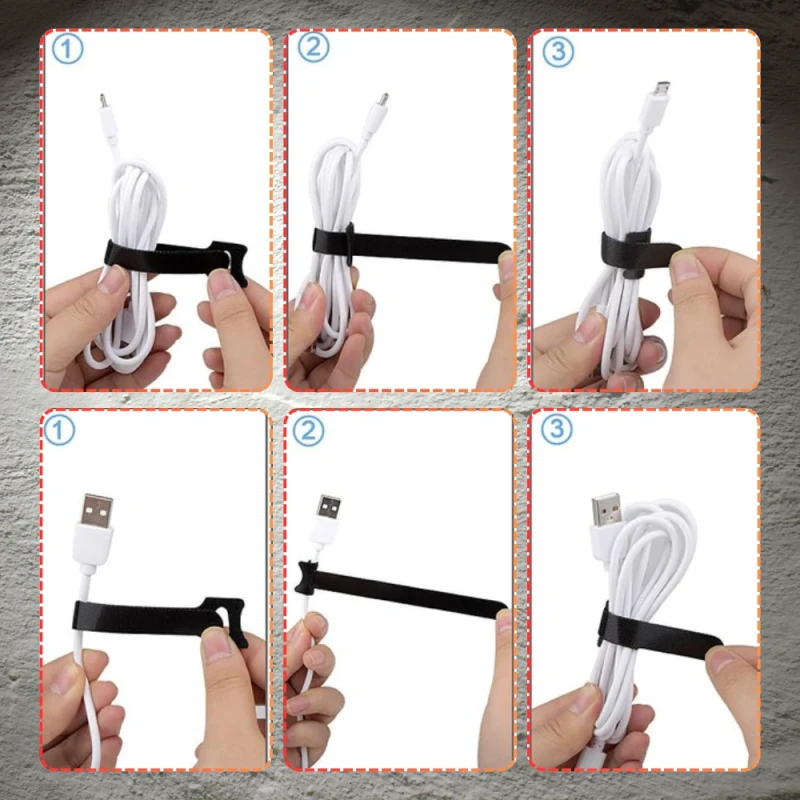 ①
②
③
①
②
③