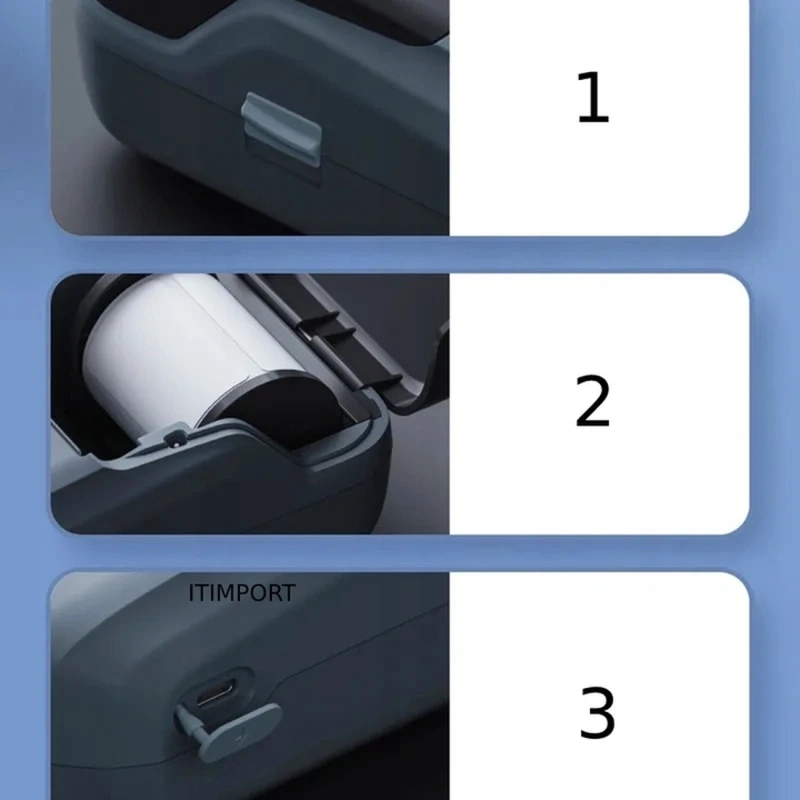 1

2

ITIMPORT

3