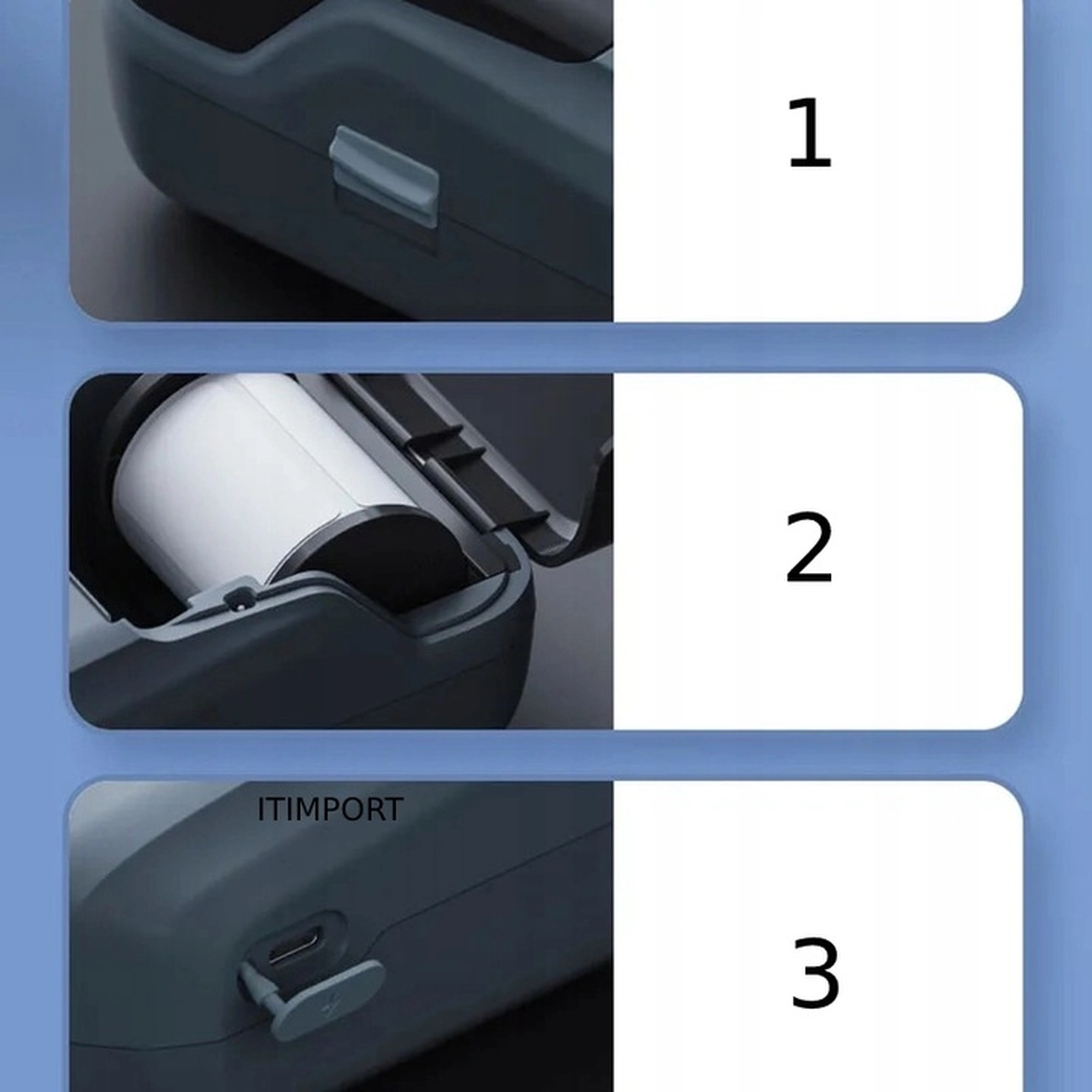 1

2

ITIMPORT

3